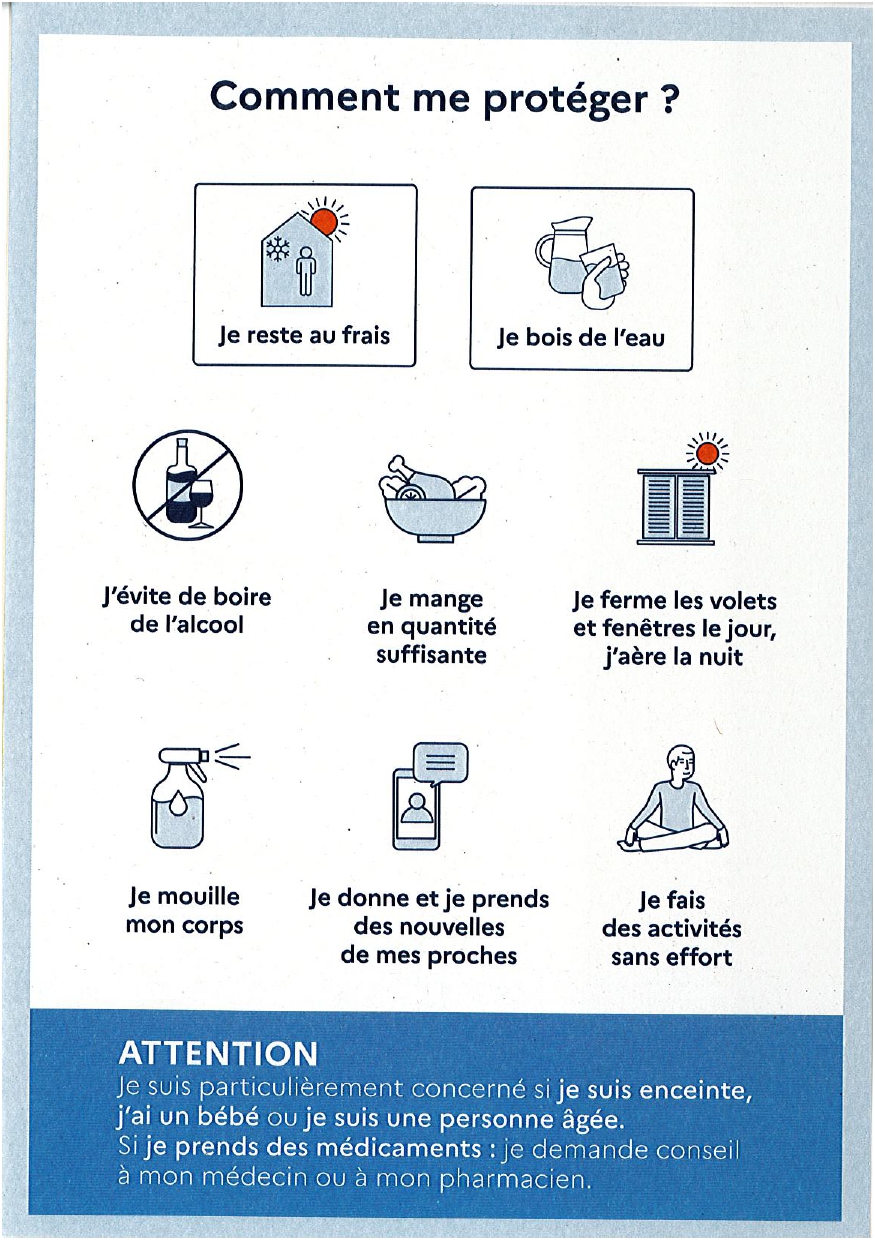 Comment me protéger ?

Je reste au frais

Je bois de l'eau

J'évite de boire de l'alcool

Je mange en quantité suffisante

Je ferme les volets et fenêtres le jour, j'aère la nuit

Je mouille mon corps

Je donne et je prends des nouvelles de mes proches

Je fais des activités sans effort

ATTENTION
Je suis particulièrement concerné si je suis enceinte, j'ai un bébé ou je suis une personne âgée.
Si je prends des médicaments : je demande conseil à mon médecin ou à mon pharmacien.